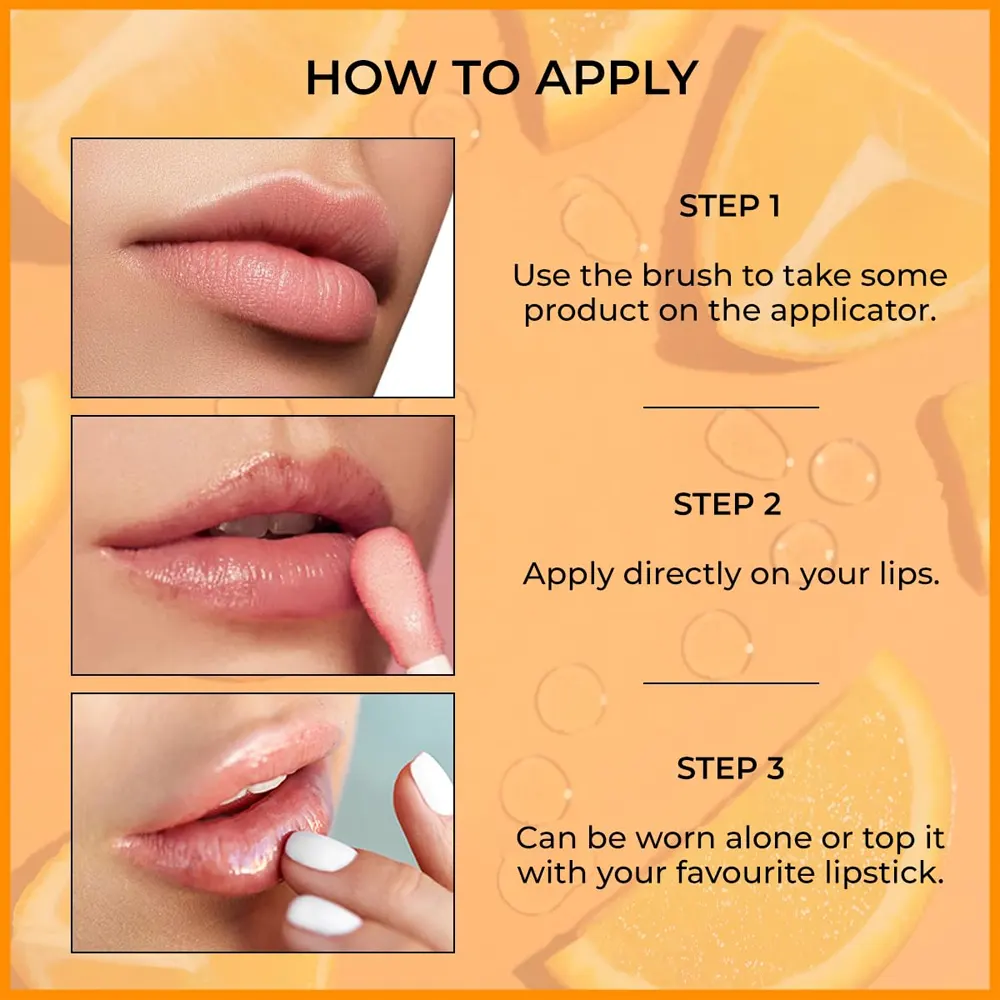 HOW TO APPLY

STEP 1

Use the brush to take some product on the applicator.

STEP 2

Apply directly on your lips.

STEP 3

Can be worn alone or top it with your favourite lipstick.