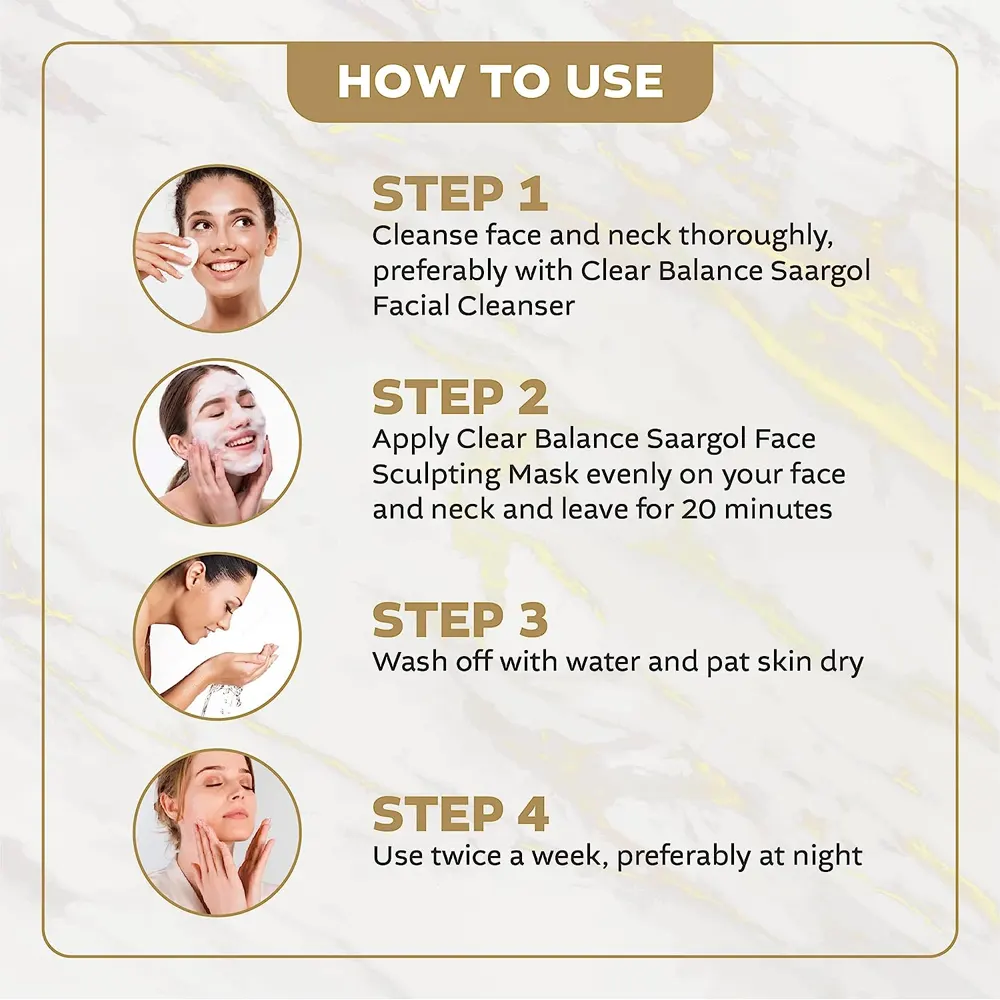 HOW TO USE

STEP 1
Cleanse face and neck thoroughly, preferably with Clear Balance Saargol Facial Cleanser

STEP 2
Apply Clear Balance Saargol Face Sculpting Mask evenly on your face and neck and leave for 20 minutes

STEP 3
Wash off with water and pat skin dry

STEP 4
Use twice a week, preferably at night