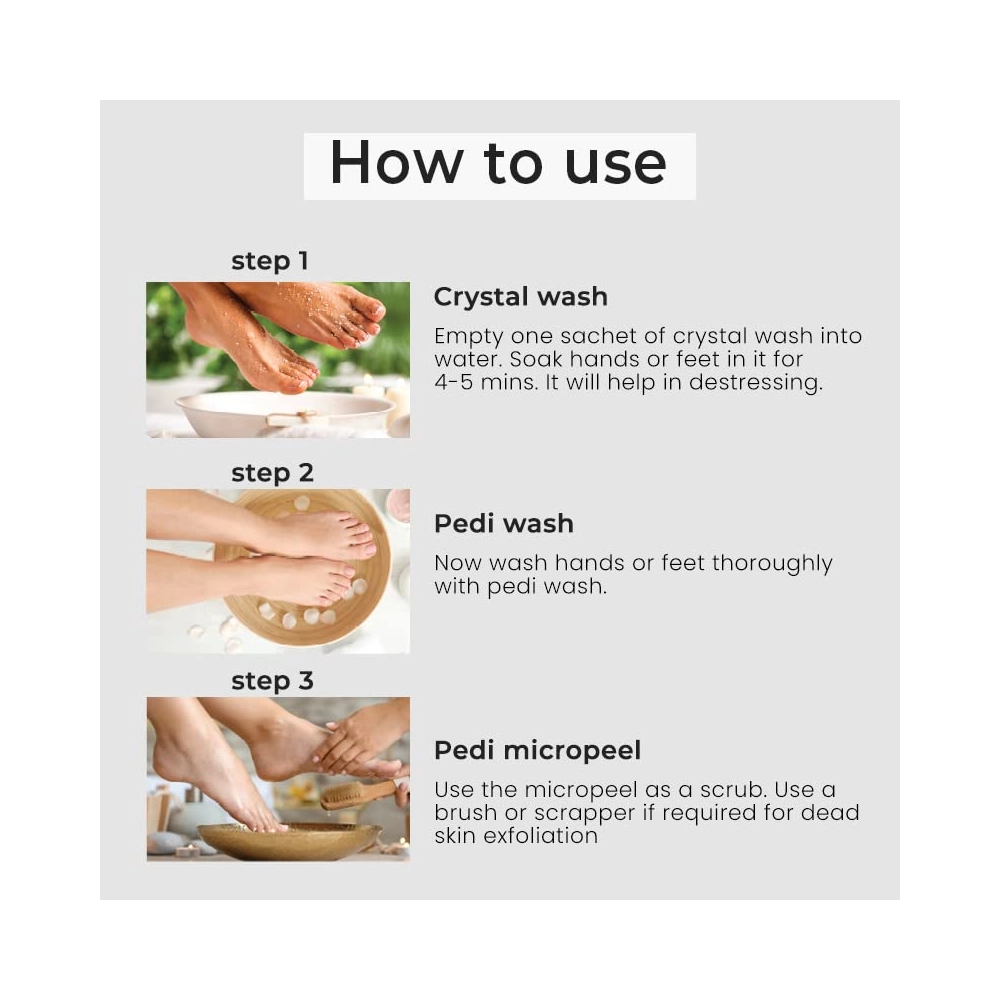 How to use

step 1

Crystal wash

Empty one sachet of crystal wash into water. Soak hands or feet in it for 4-5 mins. It will help in destressing.

step 2

Pedi wash

Now wash hands or feet thoroughly with pedi wash.

step 3

Pedi micropeel

Use the micropeel as a scrub. Use a brush or scrapper if required for dead skin exfoliation