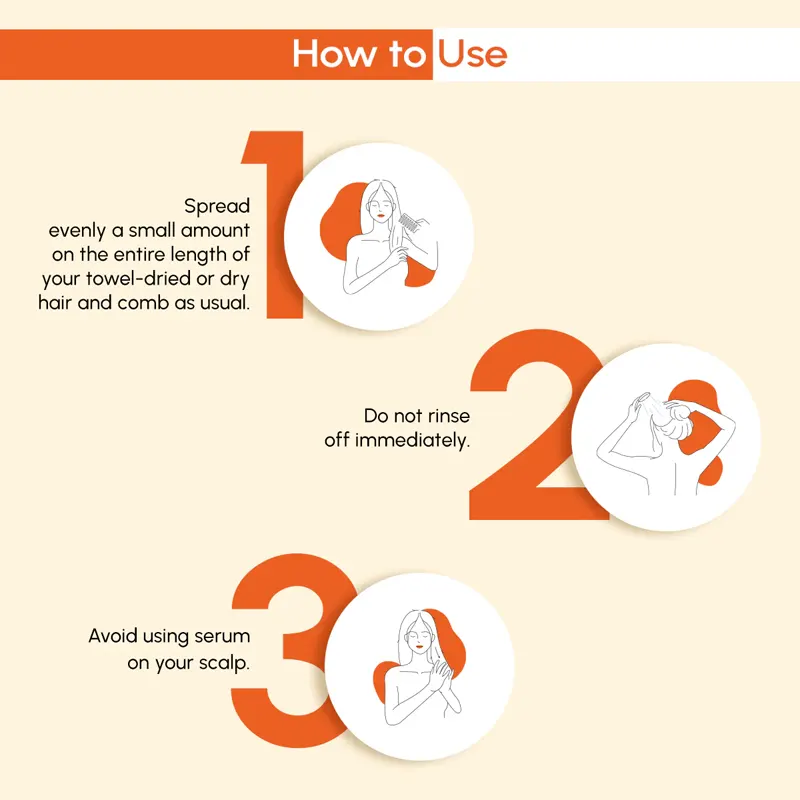 How to Use

1

Spread evenly a small amount on the entire length of your towel-dried or dry hair and comb as usual.

2

Do not rinse off immediately.

3

Avoid using serum on your scalp.